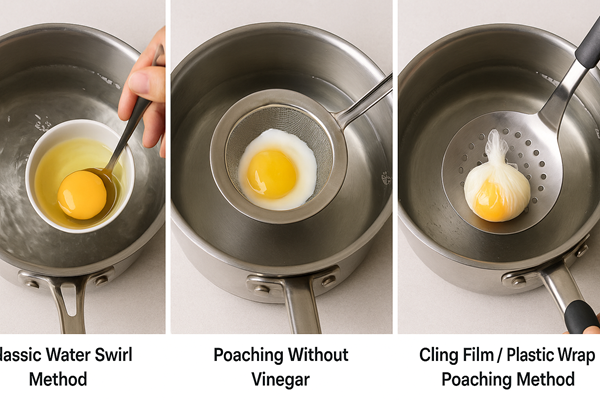 lassic Water Swirl Method

Poaching Without Vinegar

Cling Film / Plastic Wrap Poaching Method